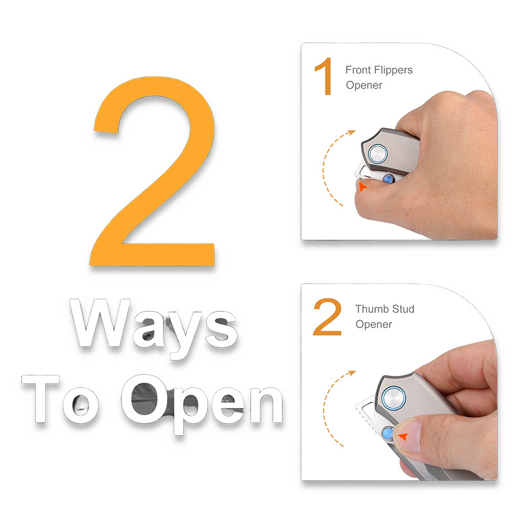 2

Ways

To Open

1 Front Flippers Opener

2 Thumb Stud Opener