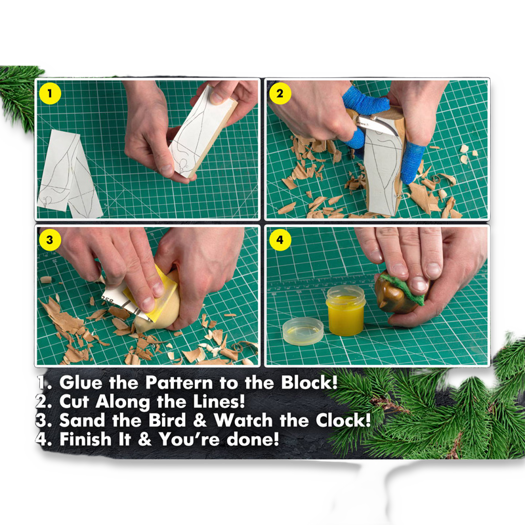 1

2

3

4

1. Glue the Pattern to the Block!
2. Cut Along the Lines!
3. Sand the Bird & Watch the Clock!
4. Finish It & You're done!